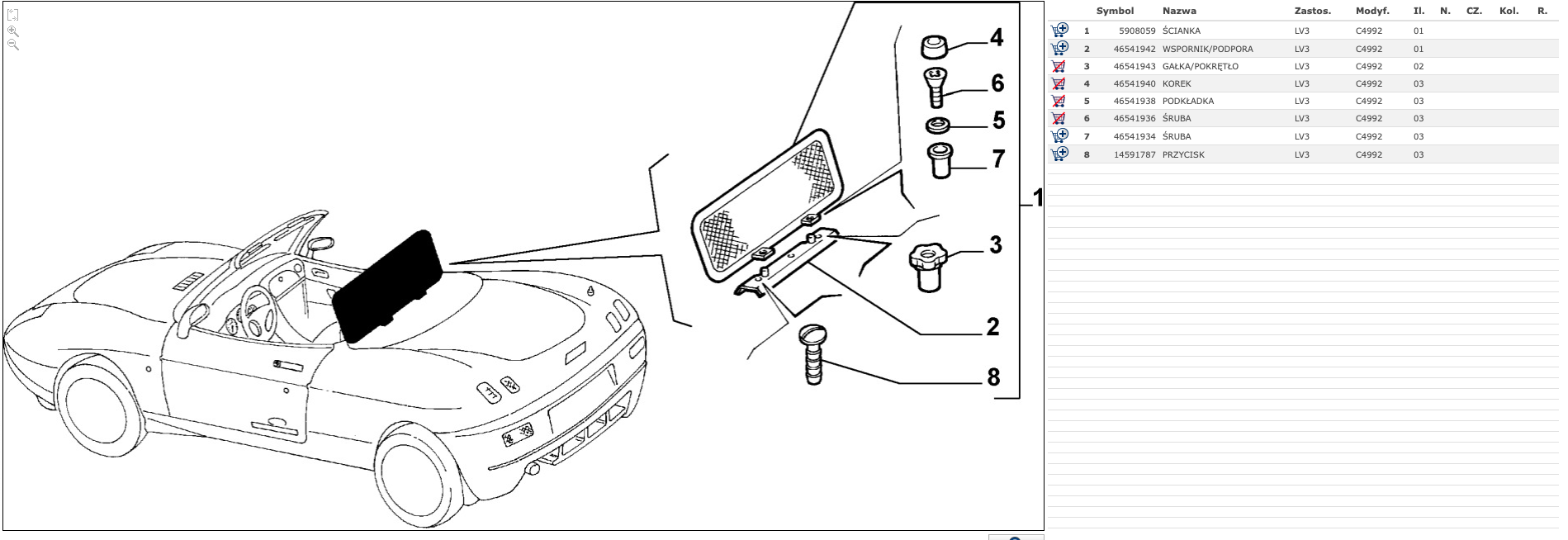 4
6
5
7
1
3
2
8

| | Symbol | Nazwa | Zastos. | Modyf. | Il. | N. | CZ. | Kol. | R. |
|---|---|---|---|---|---|---|---|---|---|
| 1 | 5908059 | ŚCIANKA | LV3 | C4992 | 01 | | | | |
| 2 | 46541942 | WSPORNIK/PODPORA | LV3 | C4992 | 01 | | | | |
| 3 | 46541943 | GAŁKA/POKRĘTŁO | LV3 | C4992 | 02 | | | | |
| 4 | 46541940 | KOREK | LV3 | C4992 | 03 | | | | |
| 5 | 46541938 | PODKŁADKA | LV3 | C4992 | 03 | | | | |
| 6 | 46541936 | ŚRUBA | LV3 | C4992 | 03 | | | | |
| 7 | 46541934 | ŚRUBA | LV3 | C4992 | 03 | | | | |
| 8 | 14591787 | PRZYCISK | LV3 | C4992 | 03 | | | | |